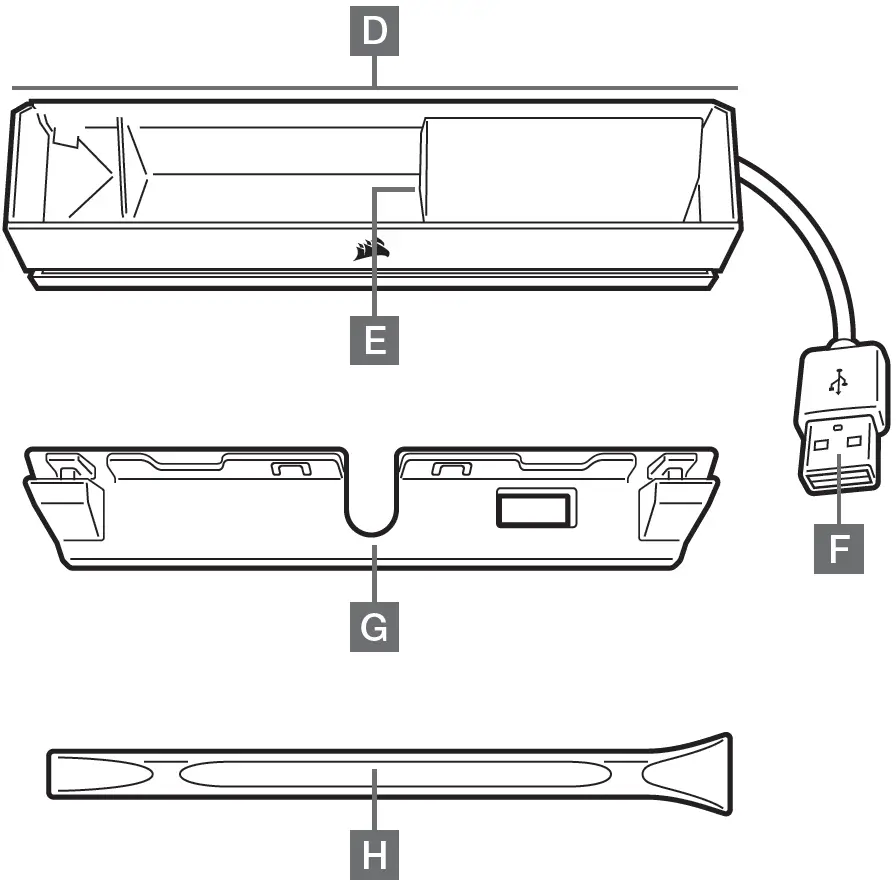 D

E

F

G

H