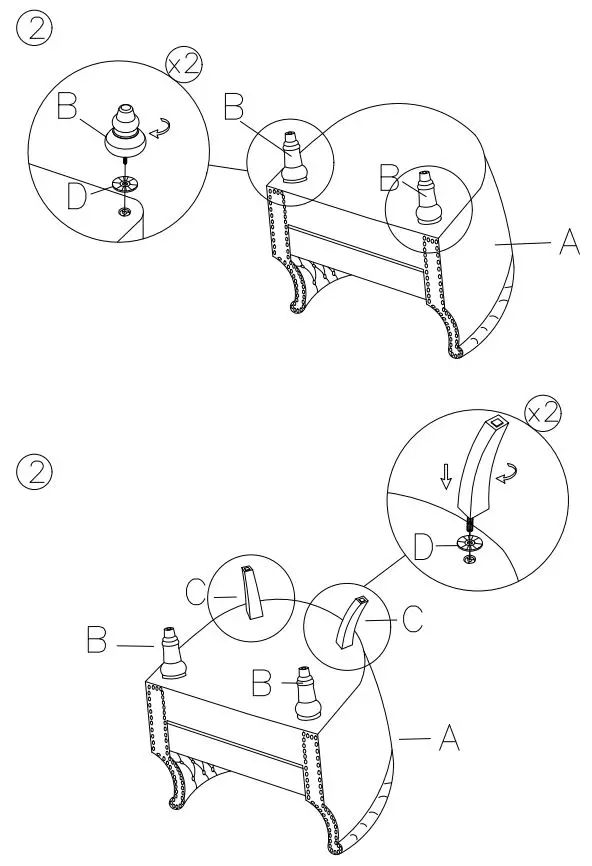 ②

x2

B

D

B

B

A

②

x2

D

C

C

B

B

A