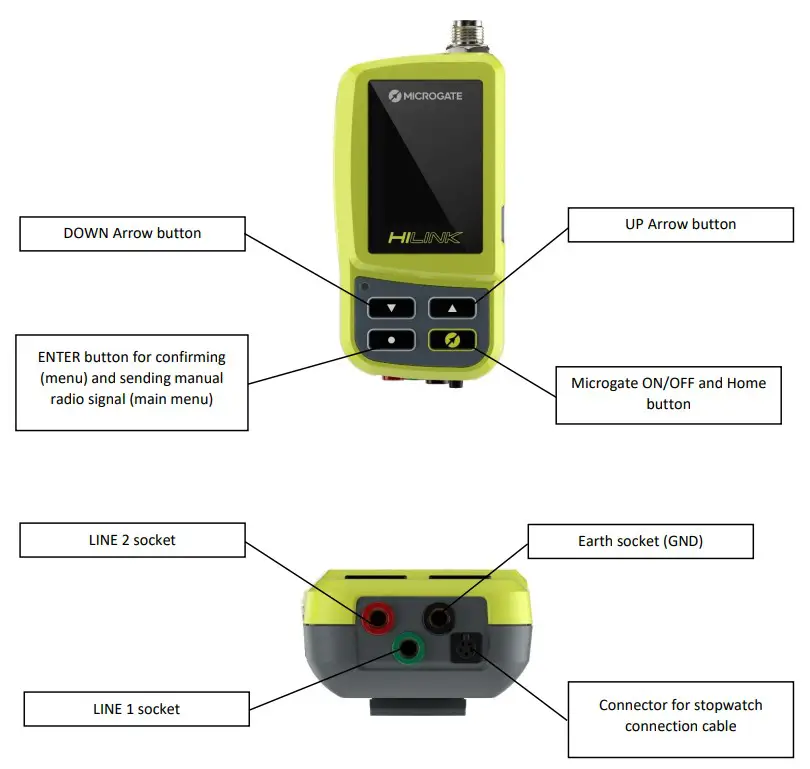 MICROGATE

HILINK

DOWN Arrow button

UP Arrow button

ENTER button for confirming (menu) and sending manual radio signal (main menu)

Microgate ON/OFF and Home button

LINE 2 socket

Earth socket (GND)

LINE 1 socket

Connector for stopwatch connection cable