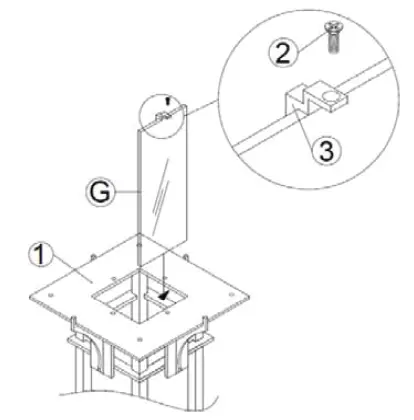 2

3

G

1