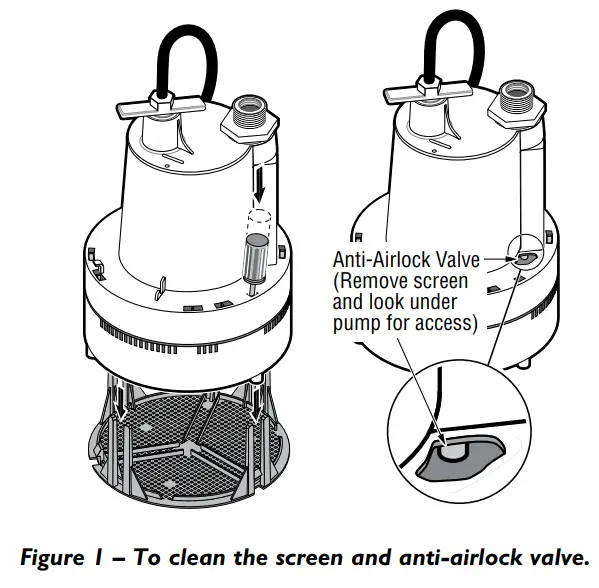 Anti-Airlock Valve
(Remove screen
and look under
pump for access)

Figure 1 – To clean the screen and anti-airlock valve.