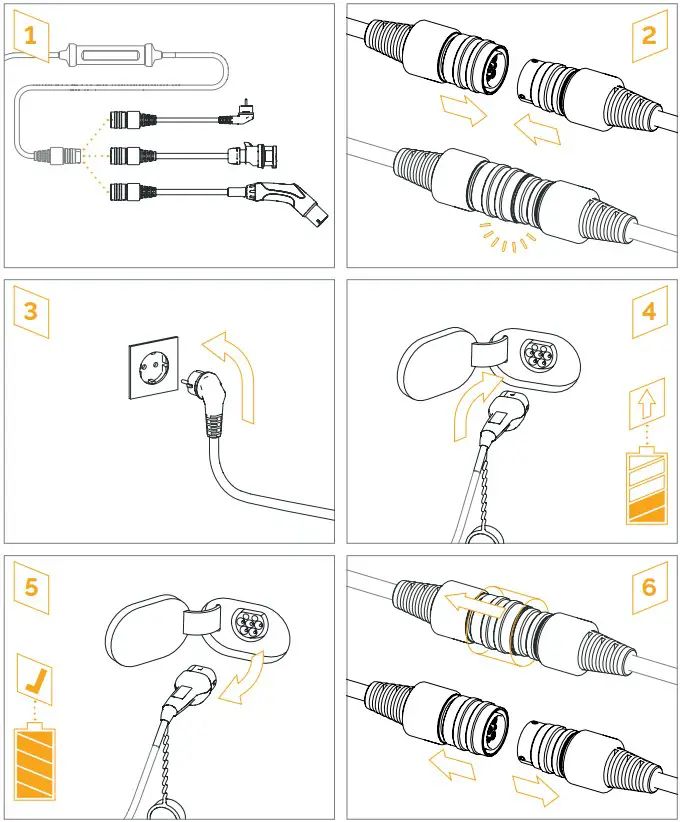 1

2

3

4

5

6