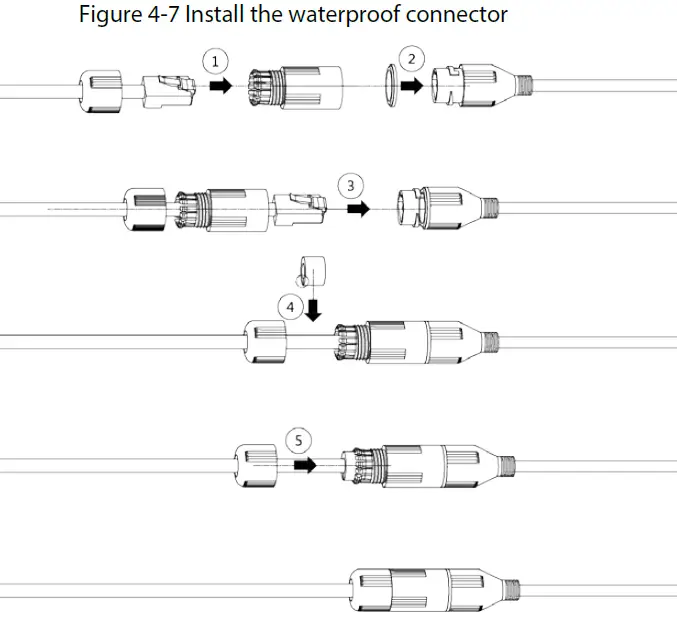 Figure 4-7 Install the waterproof connector

1

2

3

4

5