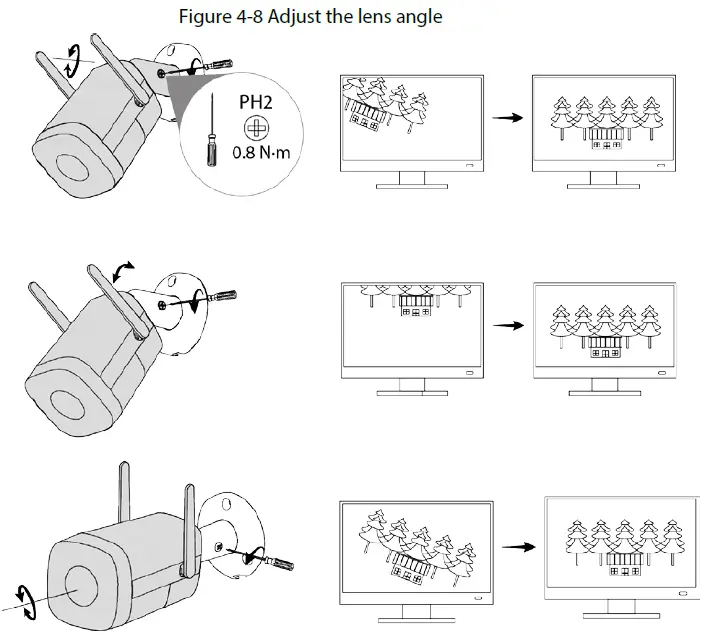 Figure 4-8 Adjust the lens angle

PH2
0.8 N·m