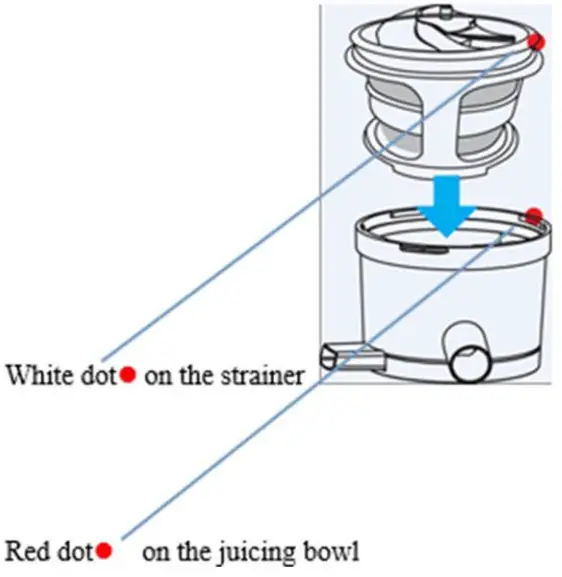 White dot on the strainer

Red dot on the juicing bowl