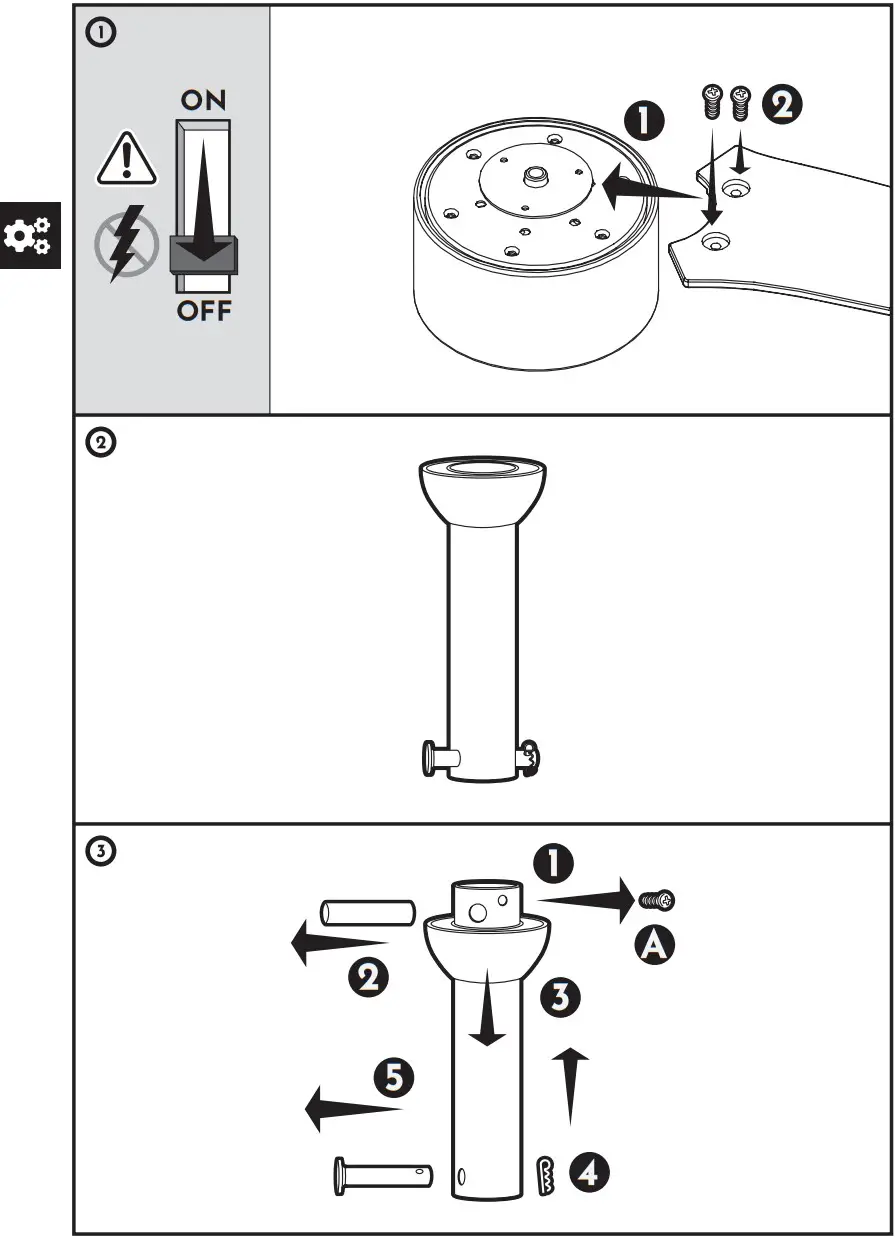 1

ON

OFF

1

2

2

3

1

A

2

3

5

4