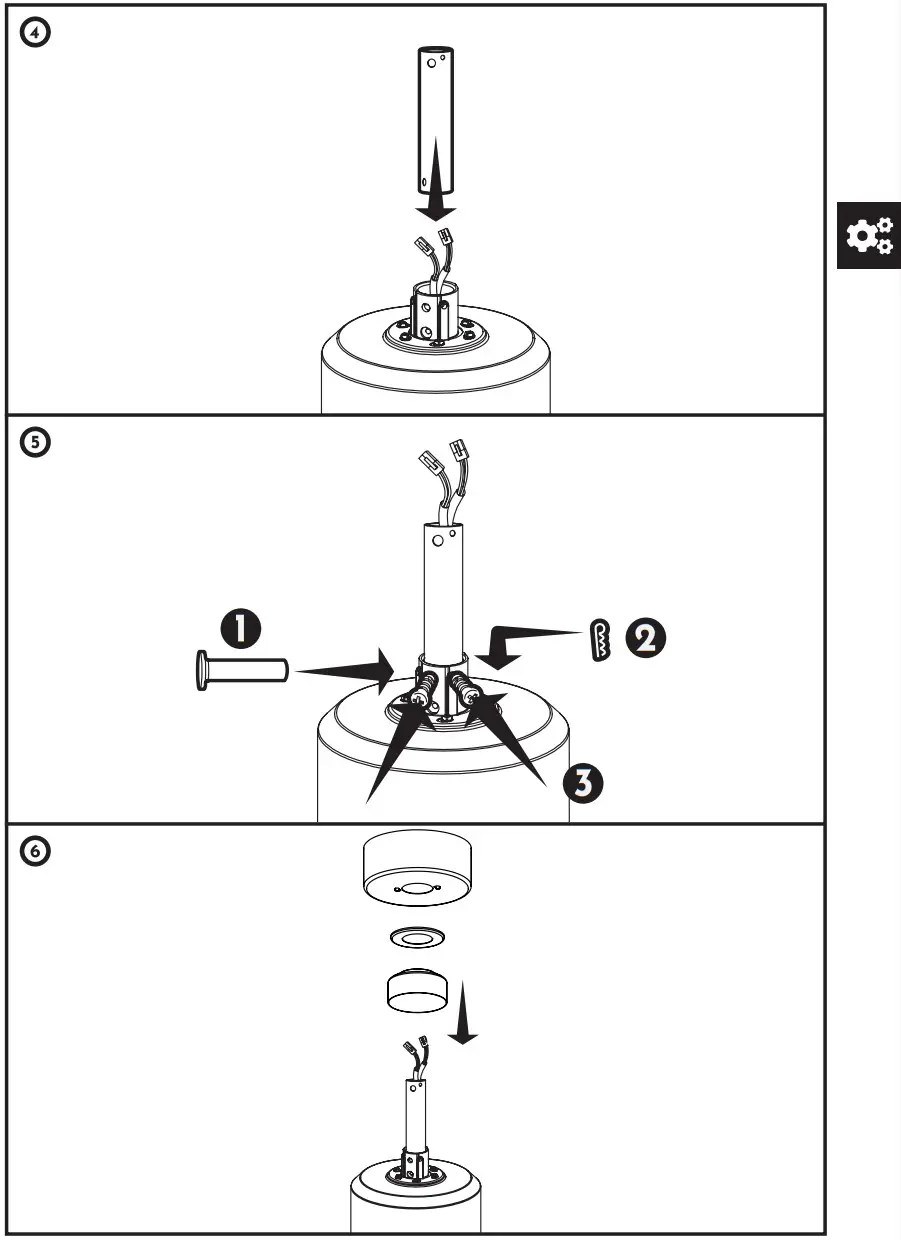 4

5

1

2

3

6