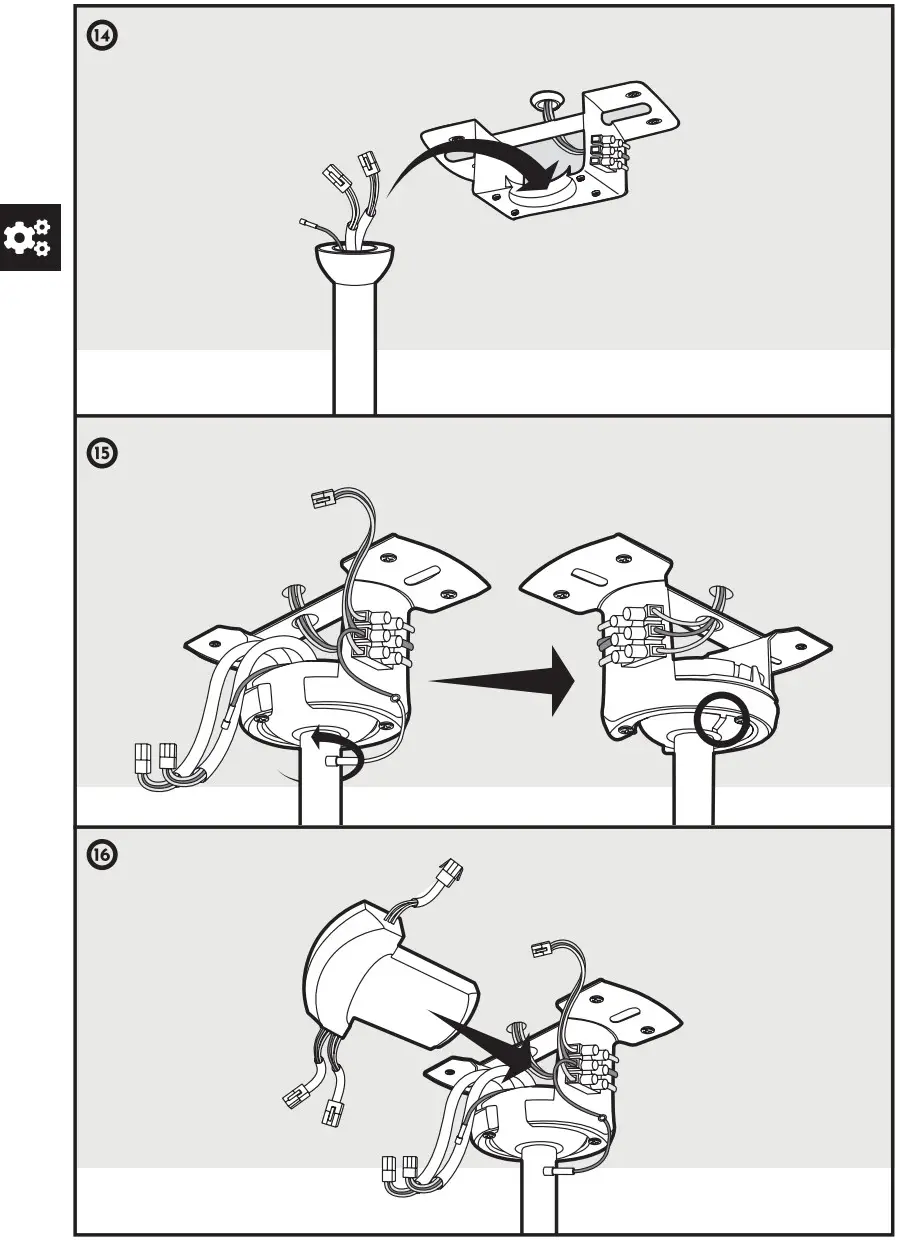 14

15

16