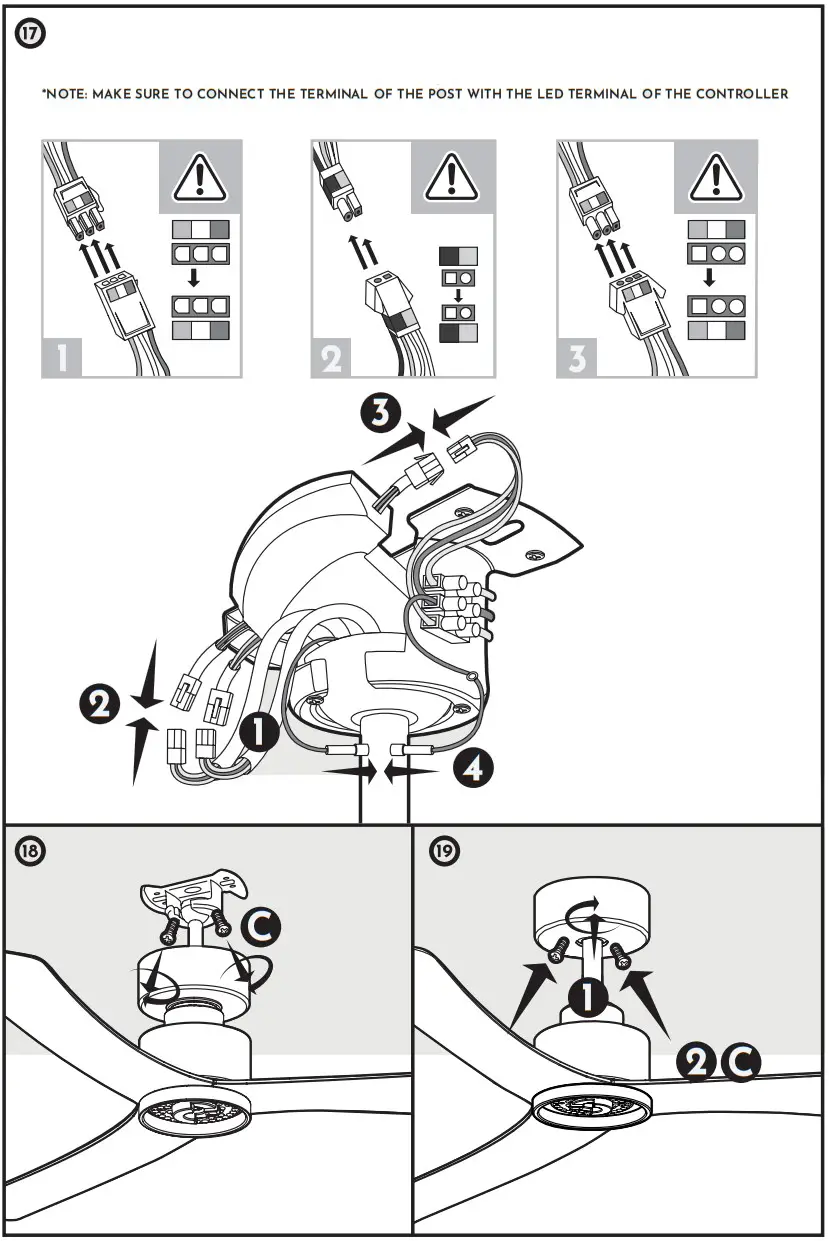 17

*NOTE: MAKE SURE TO CONNECT THE TERMINAL OF THE POST WITH THE LED TERMINAL OF THE CONTROLLER

1

2

3

3

2

1

4

18

C

19

1

2 C