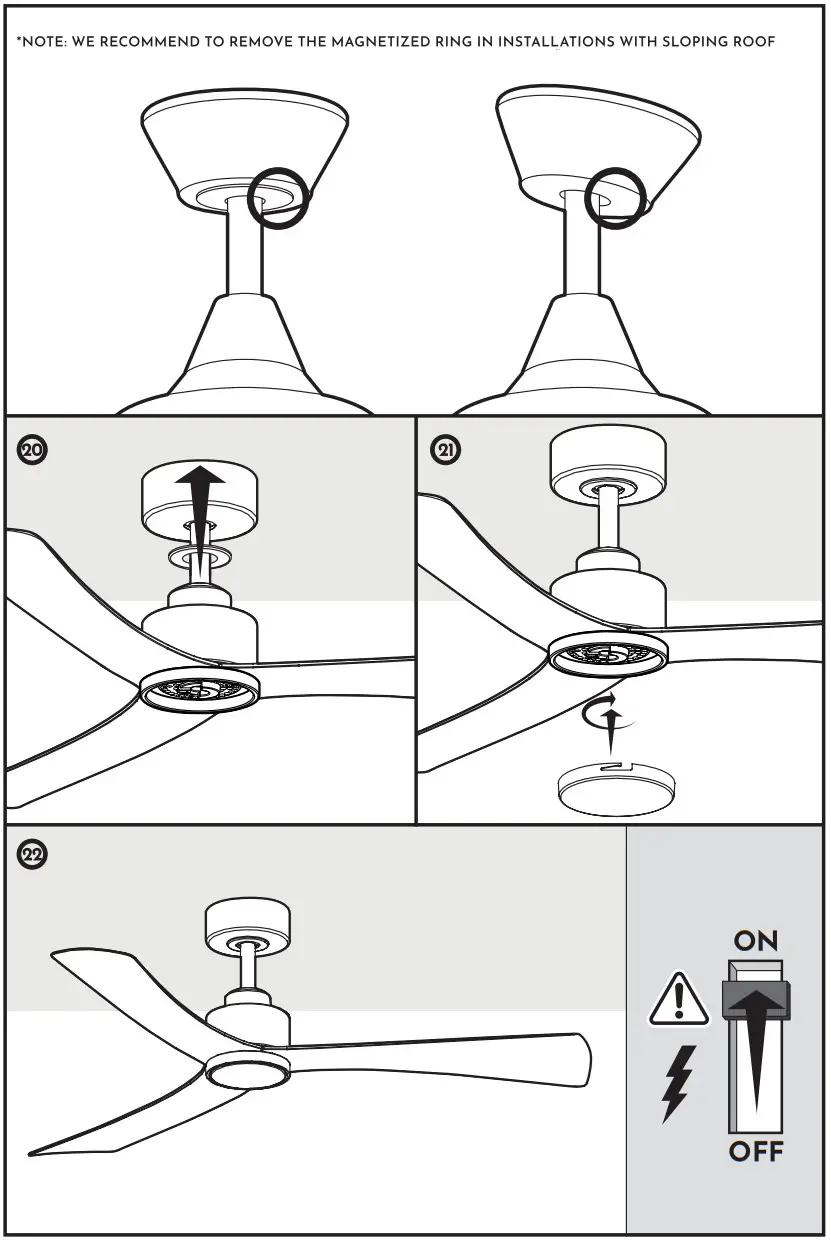 *NOTE: WE RECOMMEND TO REMOVE THE MAGNETIZED RING IN INSTALLATIONS WITH SLOPING ROOF

20

21

22

ON

OFF