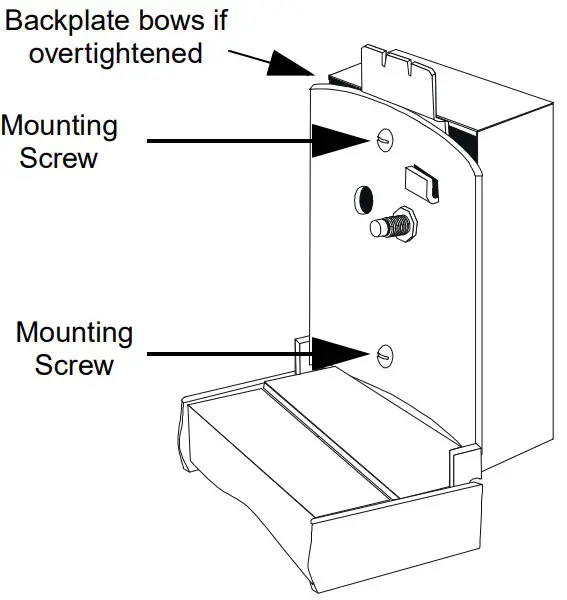 Backplate bows if overtightened

Mounting Screw

Mounting Screw