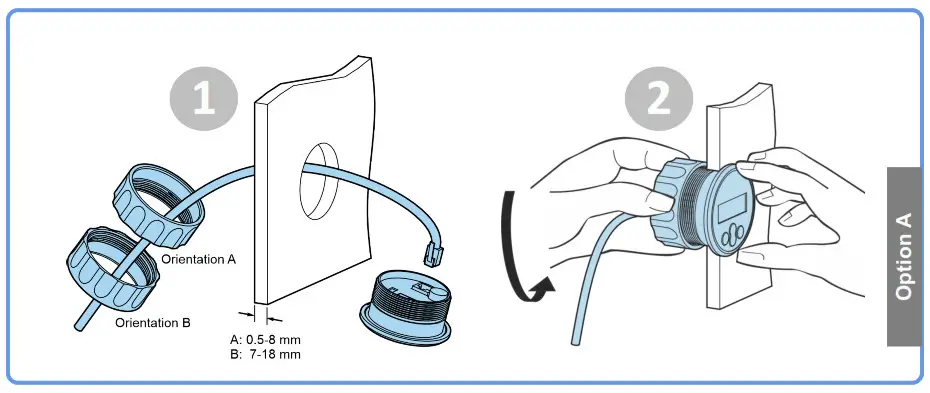 1

Orientation A

Orientation B

A: 0.5-8 mm
B: 7-18 mm

2

Option A