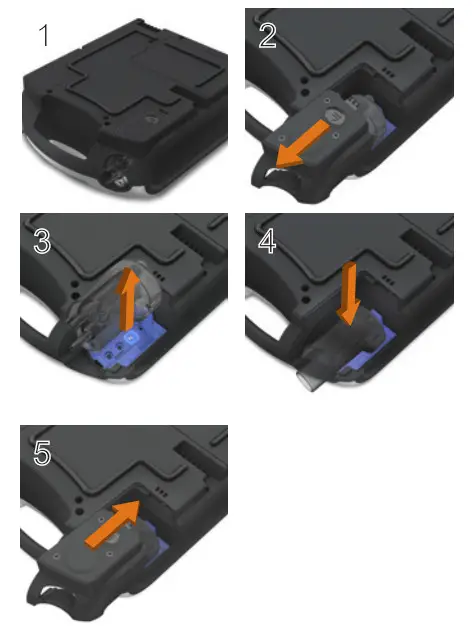 1

2

3

4

5