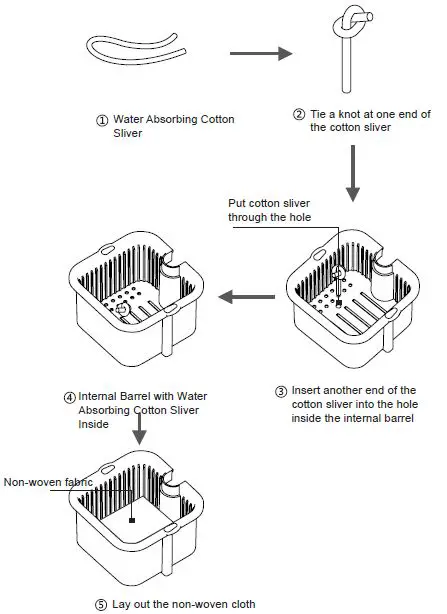 ① Water Absorbing Cotton Sliver

② Tie a knot at one end of the cotton sliver

Put cotton sliver through the hole

③ Insert another end of the cotton sliver into the hole inside the internal barrel

④ Internal Barrel with Water Absorbing Cotton Sliver Inside

Non-woven fabric

⑤ Lay out the non-woven cloth