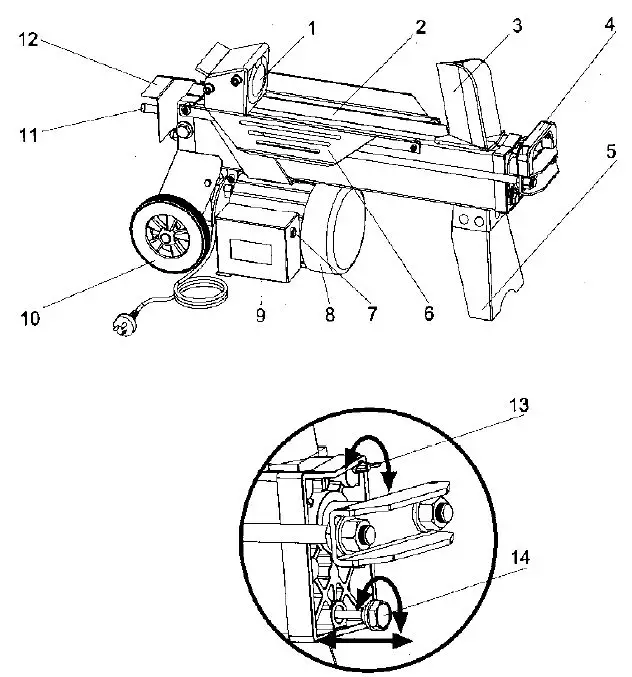 12
1
2
3
4
11
5
10
9
8
7
6
13
14