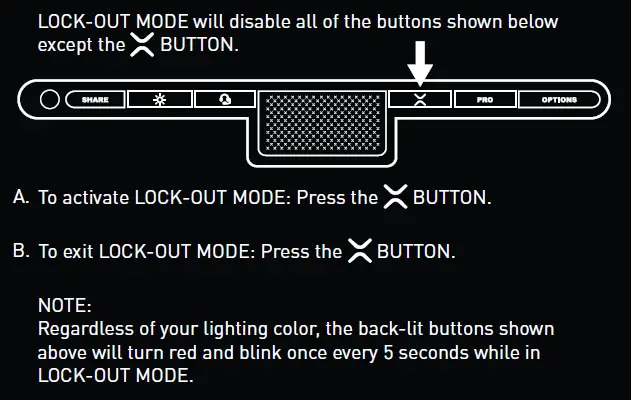 LOCK-OUT MODE will disable all of the buttons shown below except the BUTTON.

SHARE

PRO

OPTIONS

A. To activate LOCK-OUT MODE: Press the BUTTON.

B. To exit LOCK-OUT MODE: Press the BUTTON.

NOTE:
Regardless of your lighting color, the back-lit buttons shown above will turn red and blink once every 5 seconds while in LOCK-OUT MODE.