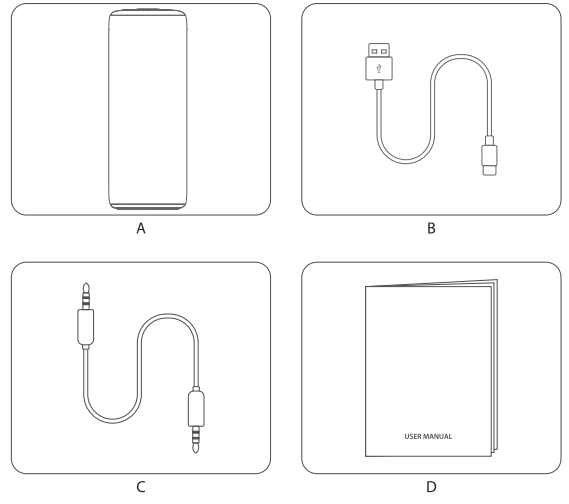 A

B

C

USER MANUAL

D