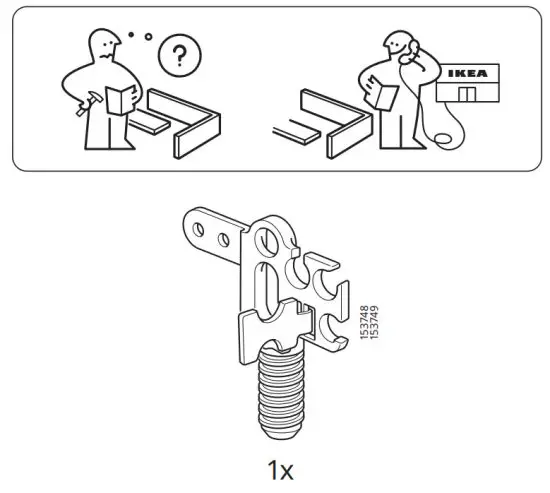 ?

IKEA

153748
153749

1x