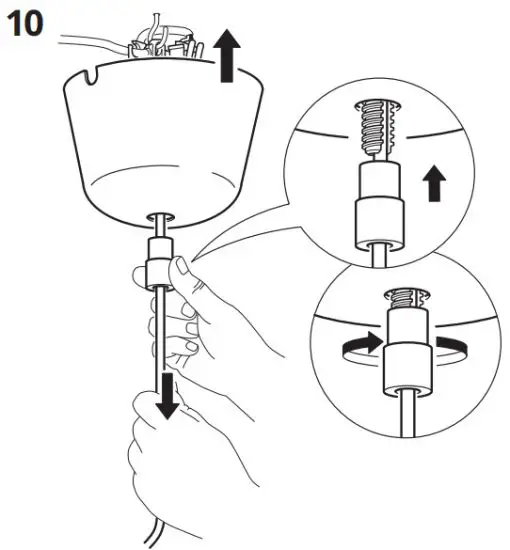 10