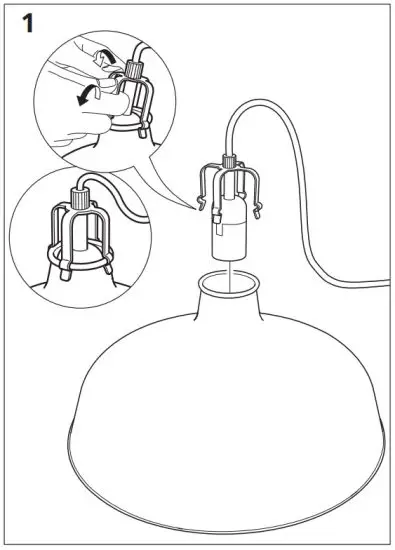 1