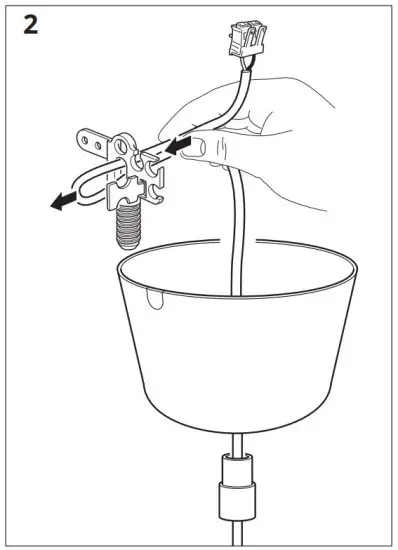 2