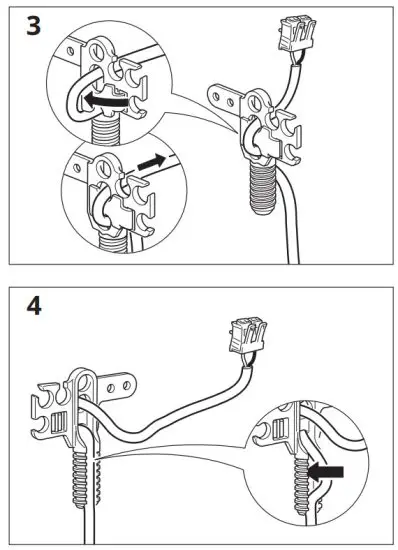 3

4