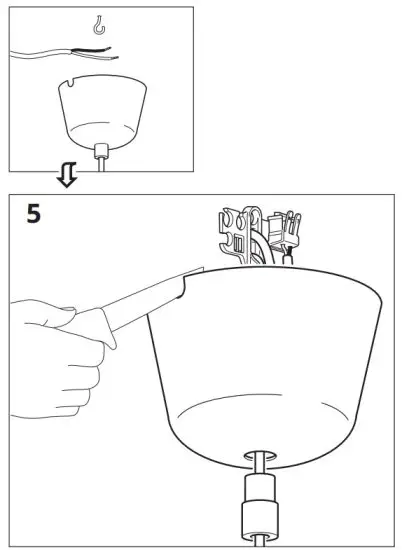 5