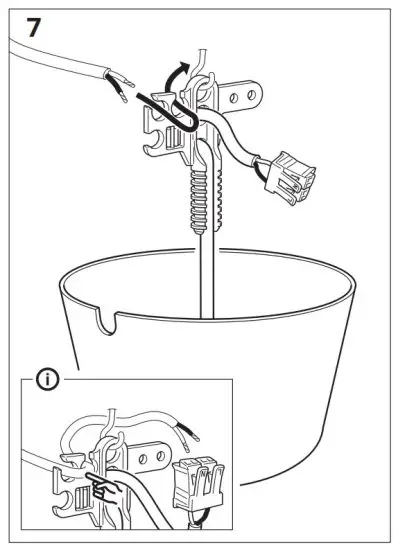 7

i