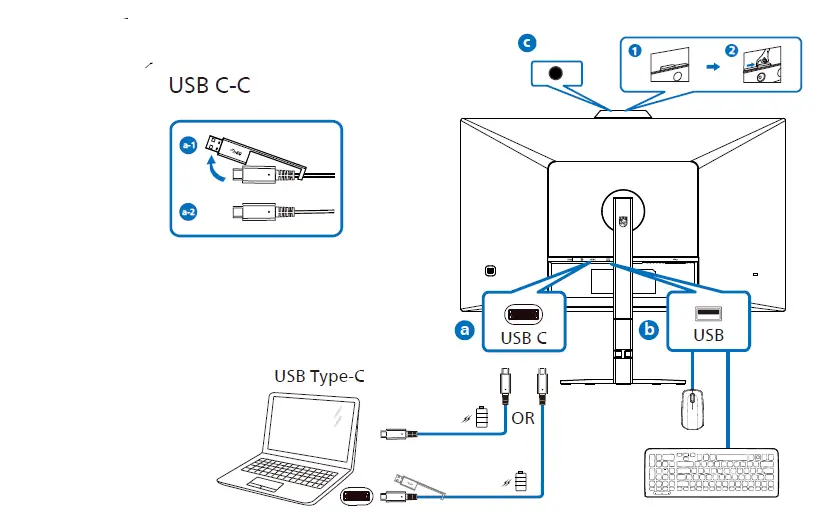 USB C-C

a-1

a-2

c

1

2

a

USB C

b

USB

USB Type-C

OR