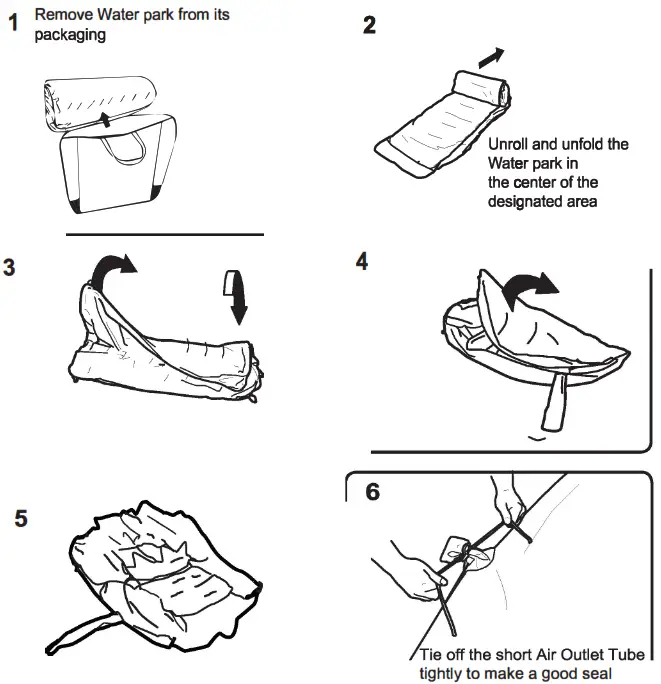 1 Remove Water park from its packaging

2

Unroll and unfold the Water park in the center of the designated area

3

4

5

6

Tie off the short Air Outlet Tube tightly to make a good seal