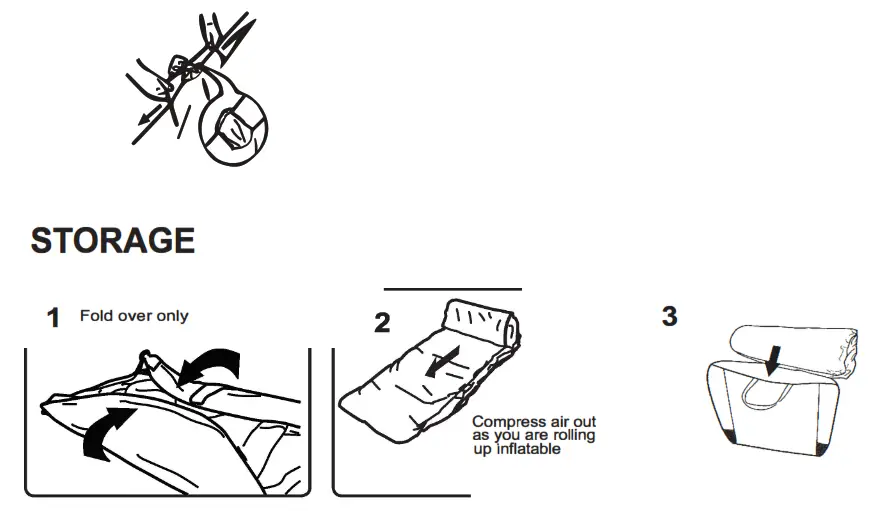 STORAGE

1 Fold over only

2

Compress air out as you are rolling up inflatable

3