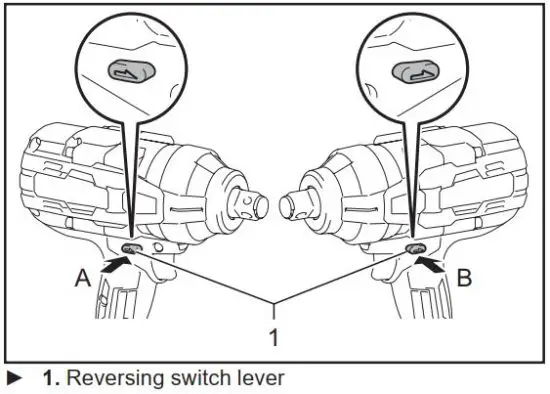 A

B

1

► 1. Reversing switch lever