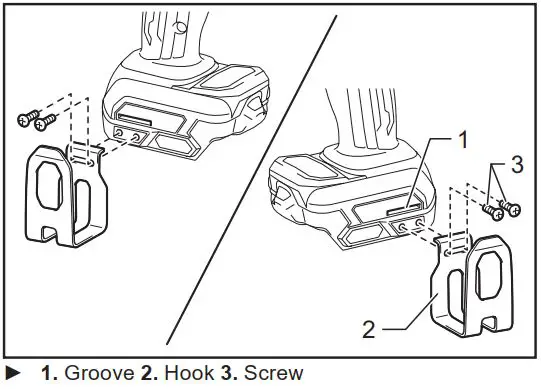 1

3

2

► 1. Groove 2. Hook 3. Screw