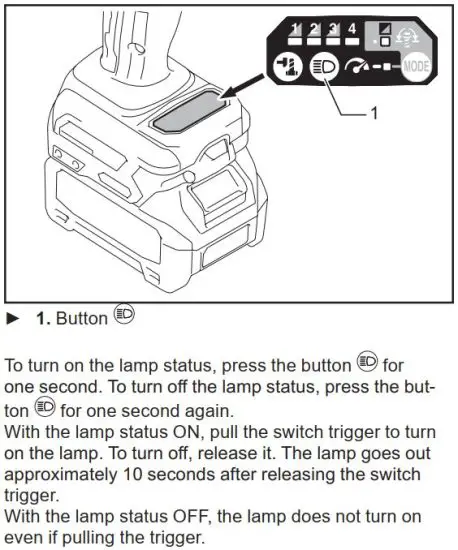 1 2 3 4

MODE

1

► 1. Button

To turn on the lamp status, press the button for one second. To turn off the lamp status, press the button for one second again.
With the lamp status ON, pull the switch trigger to turn on the lamp. To turn off, release it. The lamp goes out approximately 10 seconds after releasing the switch trigger.
With the lamp status OFF, the lamp does not turn on even if pulling the trigger.