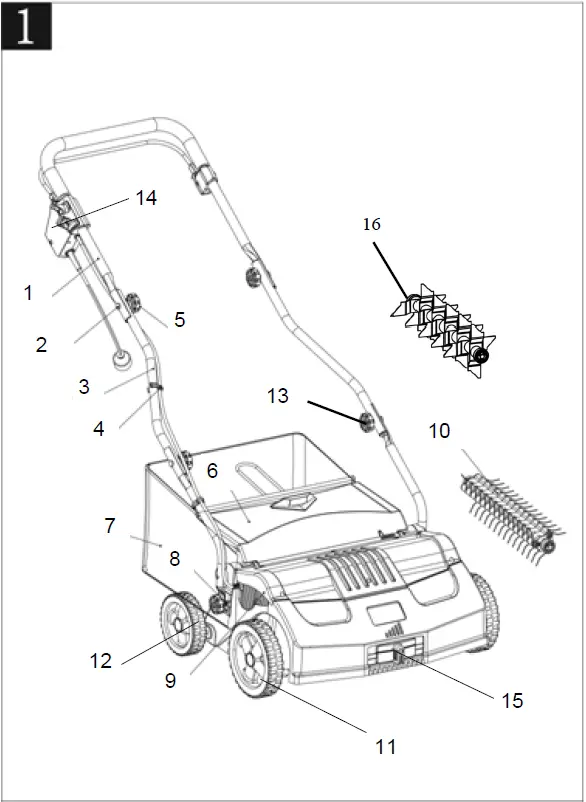 1

14
16
1
5
2
3
13
4
10
6
7
8
12
9
15
11