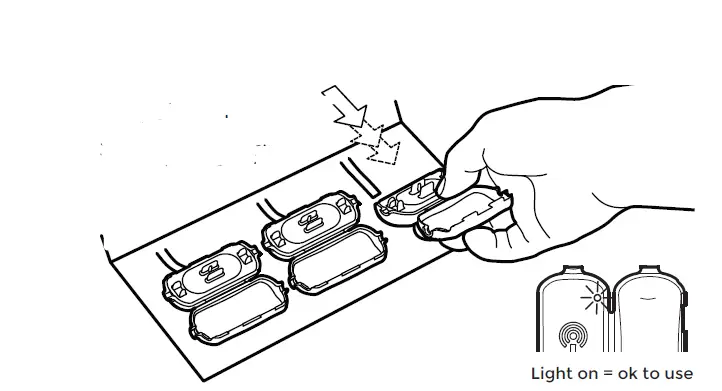 Light on = ok to use