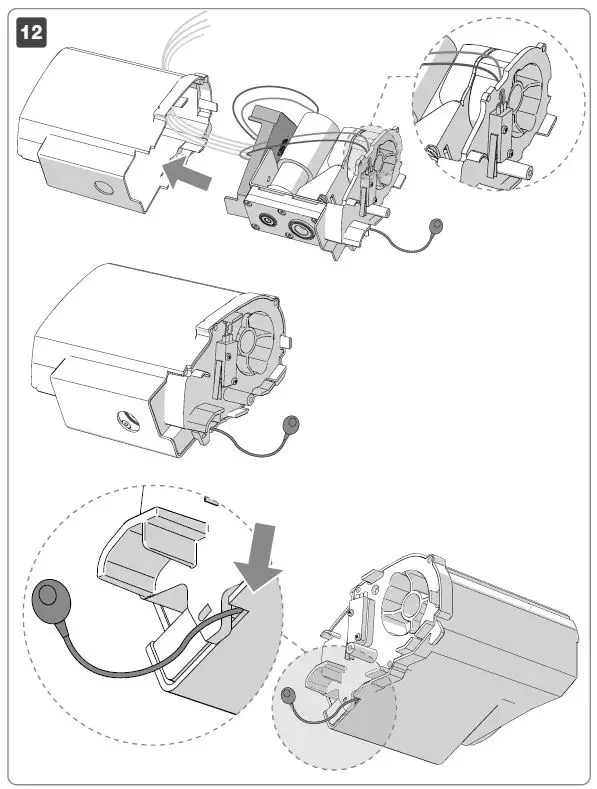 12