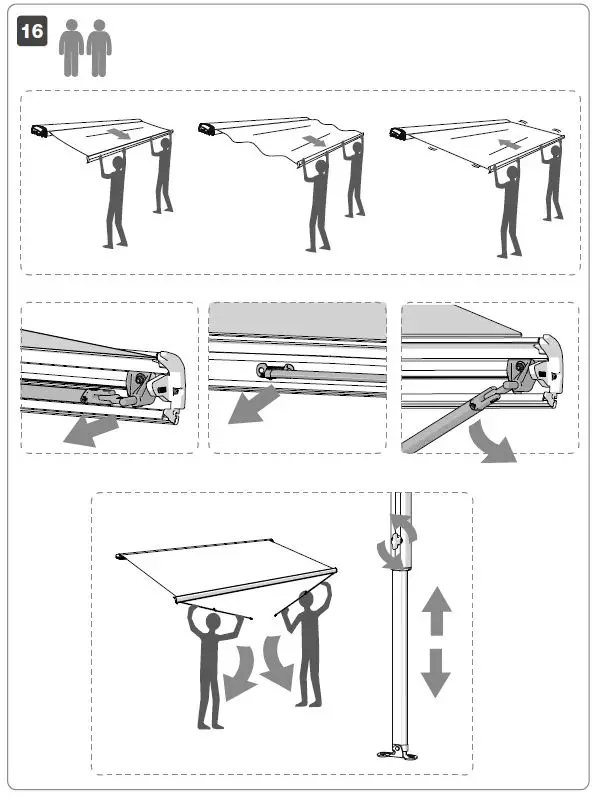 16