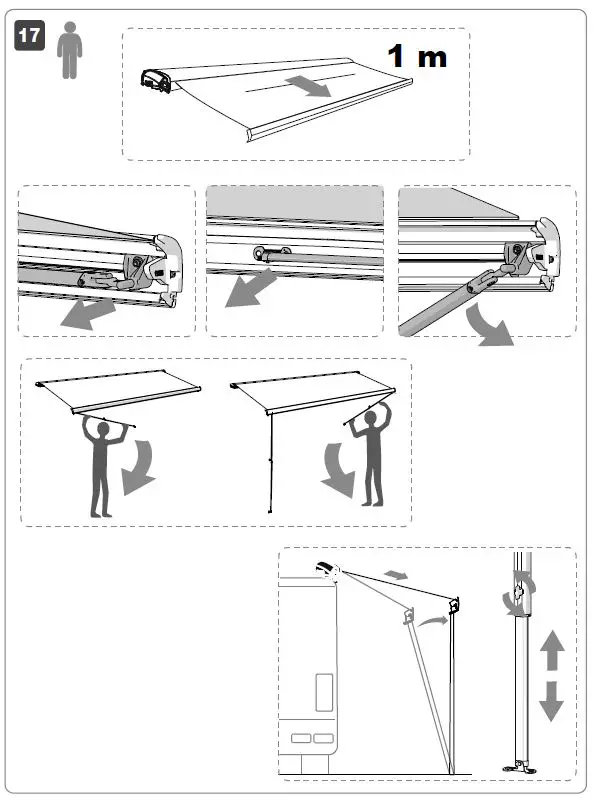 17

1 m