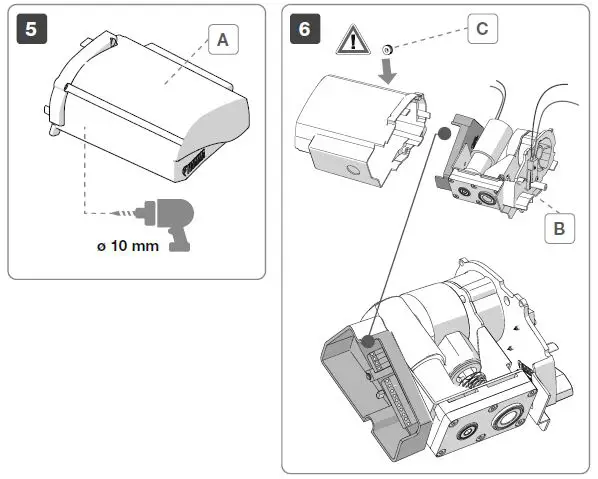 5

A

ø 10 mm

6

C

B