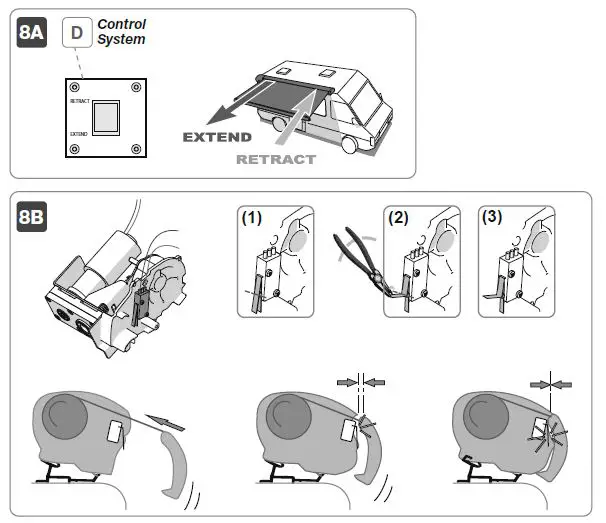 8A

D

Control System

RETRACT

EXTEND

EXTEND

RETRACT

8B

(1)

(2)

(3)