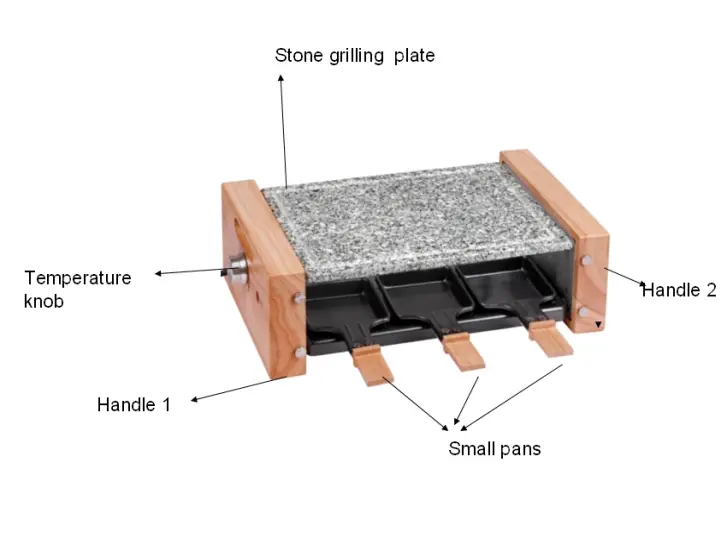 Stone grilling plate

Temperature knob

Handle 2

Handle 1

Small pans