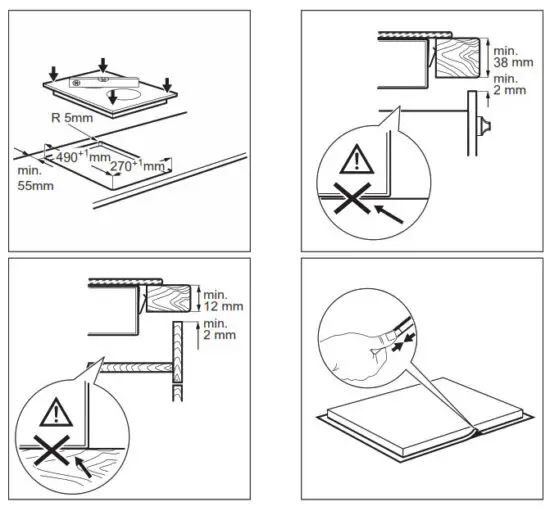 R 5mm

$490^{+1}$mm

$270^{+1}$mm

min. 55mm

min. 38 mm

min. 2 mm

min. 12 mm

min. 2 mm