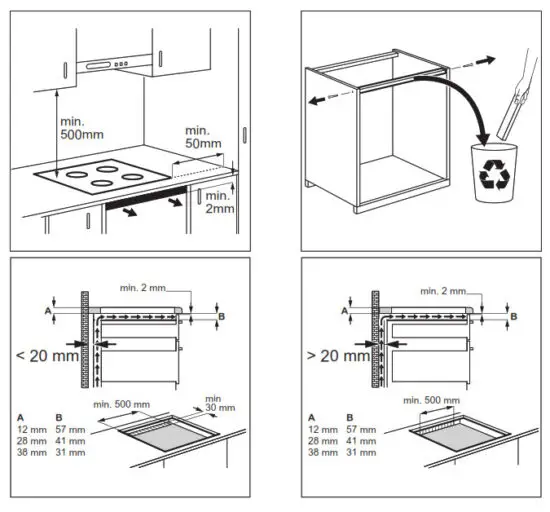 min.
500mm

min.
50mm

min.
2mm

min. 2 mm

A

B

< 20 mm

min. 500 mm

min
30 mm

| A | B |
|---|---|
| 12 mm | 57 mm |
| 28 mm | 41 mm |
| 38 mm | 31 mm |

min. 2 mm

A

B

> 20 mm

min. 500 mm

| A | B |
|---|---|
| 12 mm | 57 mm |
| 28 mm | 41 mm |
| 38 mm | 31 mm |