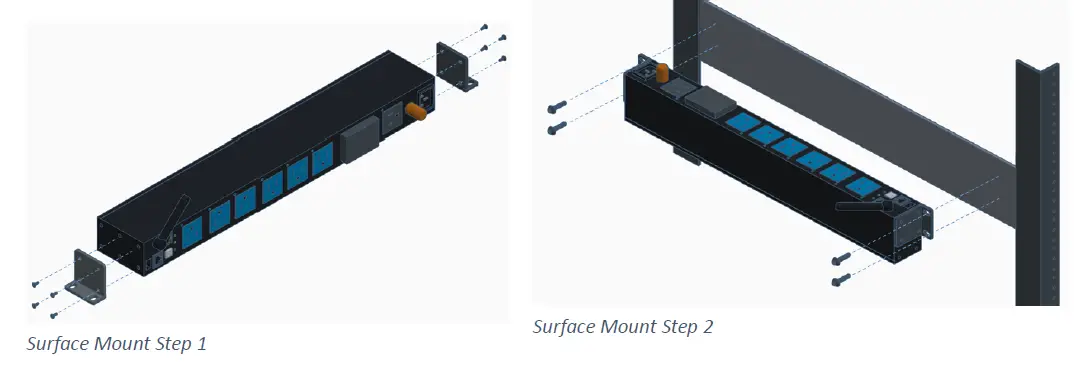 Surface Mount Step 1

Surface Mount Step 2