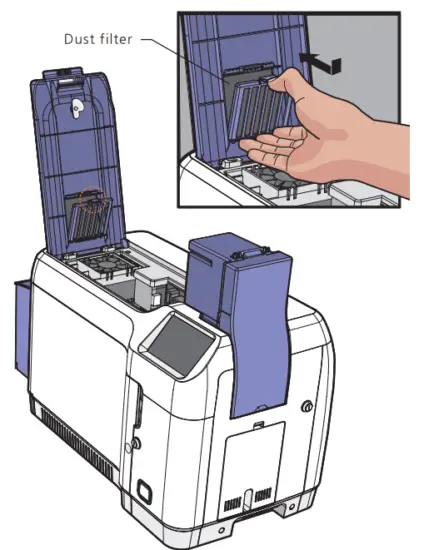 Dust filter