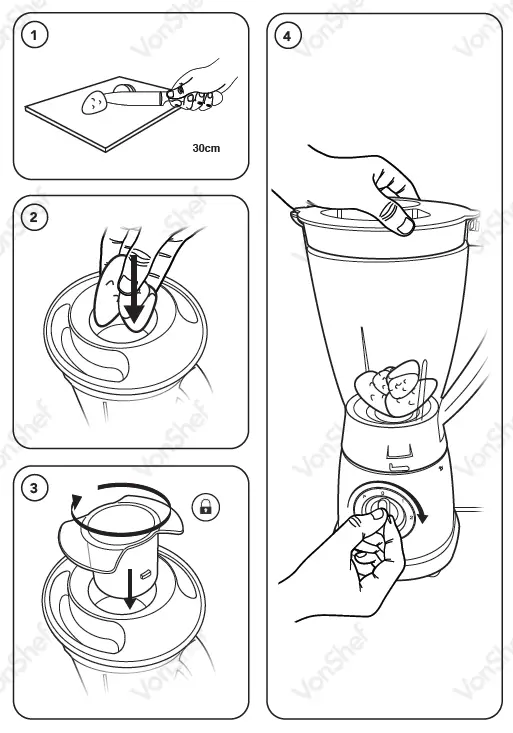 1

30cm

2

3

4

VonShef