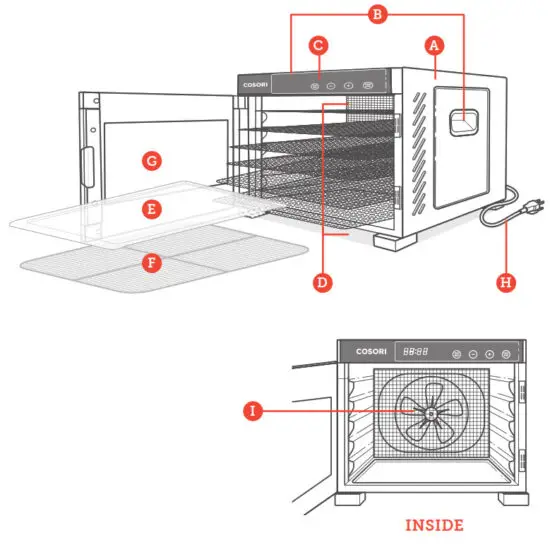 B
C
A
COSORI
G
E
F
D
H
COSORI
88:88
I
INSIDE