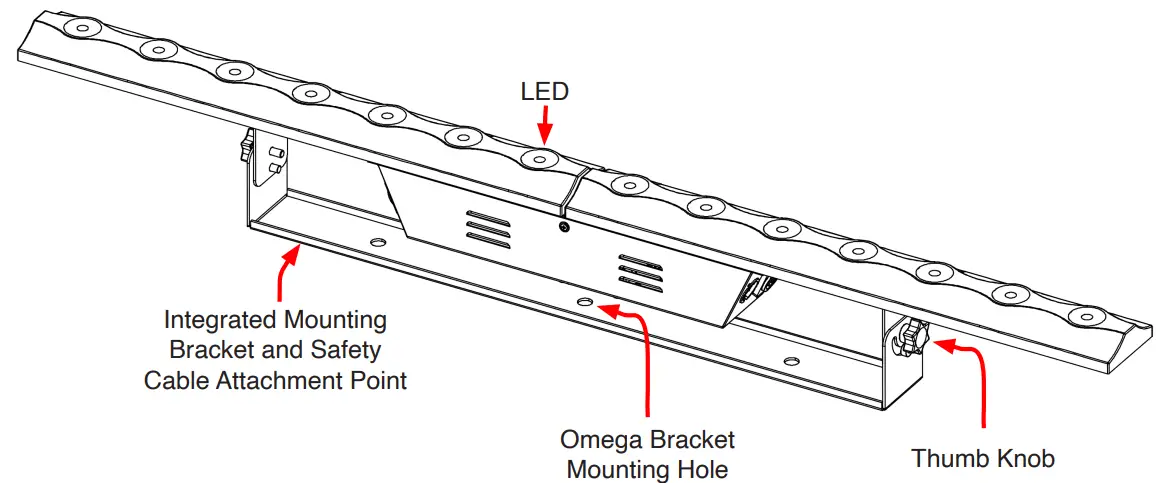 LED

Integrated Mounting Bracket and Safety Cable Attachment Point

Omega Bracket Mounting Hole

Thumb Knob