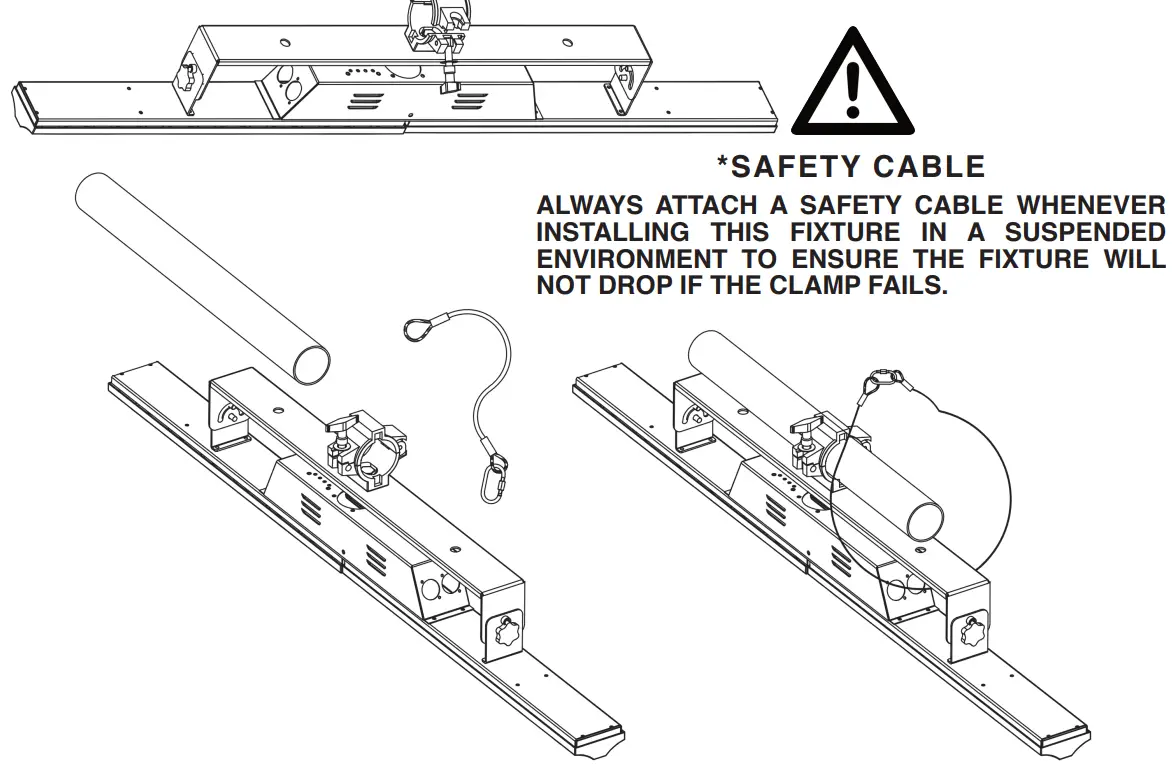 *SAFETY CABLE

ALWAYS ATTACH A SAFETY CABLE WHENEVER INSTALLING THIS FIXTURE IN A SUSPENDED ENVIRONMENT TO ENSURE THE FIXTURE WILL NOT DROP IF THE CLAMP FAILS.